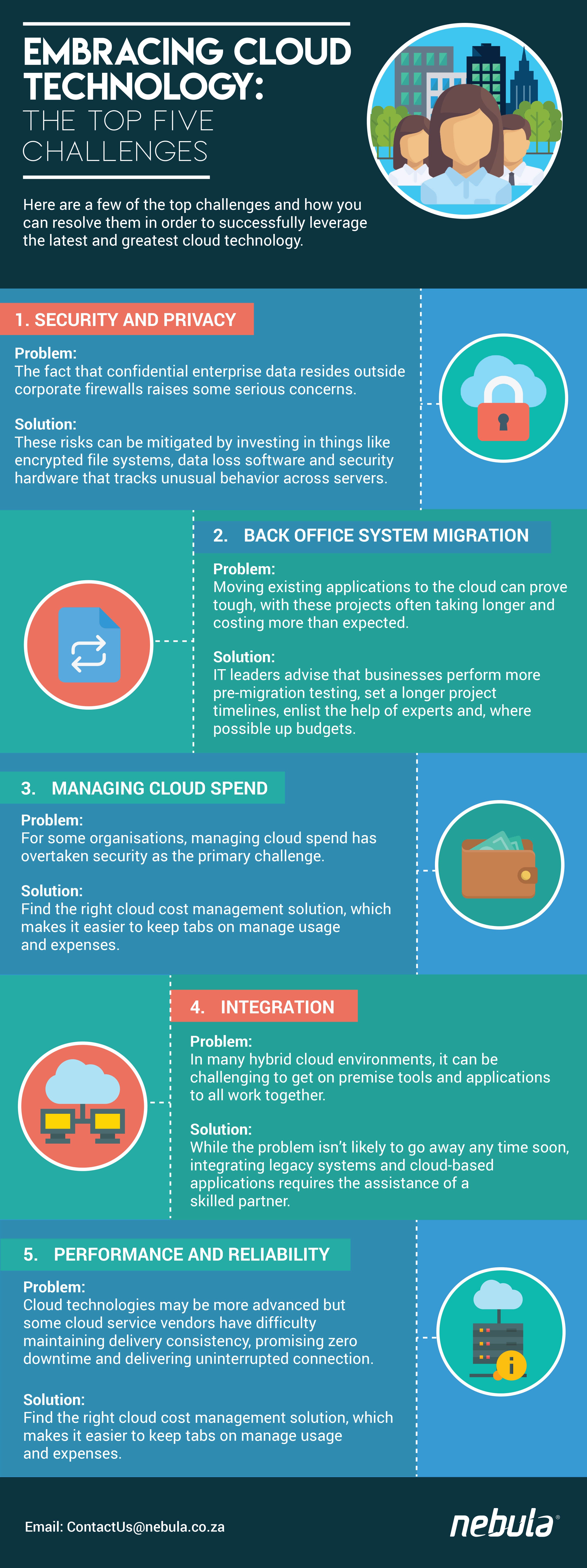 EMBRACING CLOUD TECHNOLOGY:
THE TOP FIVE CHALLENGES

Here are a few of the top challenges and how you can resolve them in order to successfully leverage the latest and greatest cloud technology.

1. SECURITY AND PRIVACY

Problem:
The fact that confidential enterprise data resides outside corporate firewalls raises some serious concerns.

Solution:
These risks can be mitigated by investing in things like encrypted file systems, data loss software and security hardware that tracks unusual behavior across servers.

2. BACK OFFICE SYSTEM MIGRATION

Problem:
Moving existing applications to the cloud can prove tough, with these projects often taking longer and costing more than expected.

Solution:
IT leaders advise that businesses perform more pre-migration testing, set a longer project timelines, enlist the help of experts and, where possible up budgets.

3. MANAGING CLOUD SPEND

Problem:
For some organisations, managing cloud spend has overtaken security as the primary challenge.

Solution:
Find the right cloud cost management solution, which makes it easier to keep tabs on manage usage and expenses.

4. INTEGRATION

Problem:
In many hybrid cloud environments, it can be challenging to get on premise tools and applications to all work together.

Solution:
While the problem isn't likely to go away any time soon, integrating legacy systems and cloud-based applications requires the assistance of a skilled partner.

5. PERFORMANCE AND RELIABILITY

Problem:
Cloud technologies may be more advanced but some cloud service vendors have difficulty maintaining delivery consistency, promising zero downtime and delivering uninterrupted connection.

Solution:
Find the right cloud cost management solution, which makes it easier to keep tabs on manage usage and expenses.

Email: ContactUs@nebula.co.za

nebula