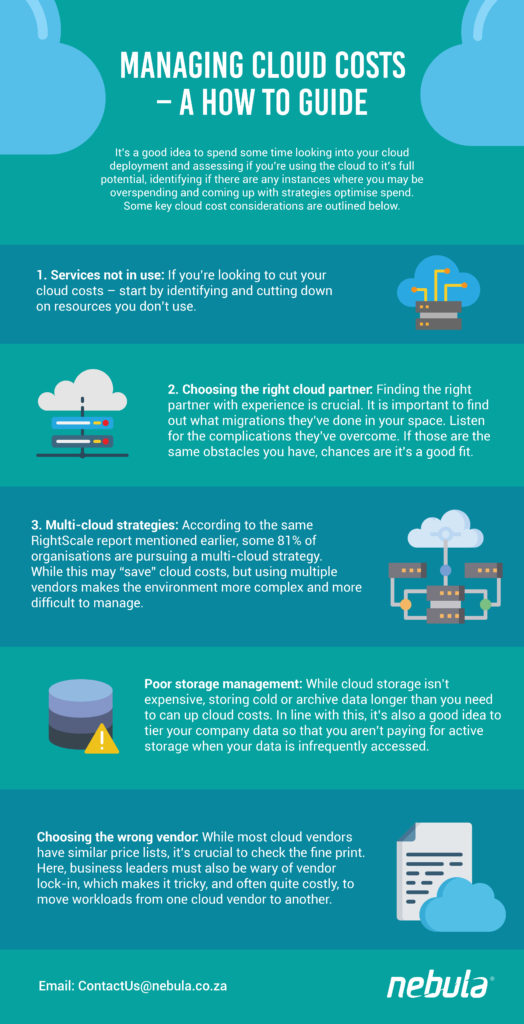 MANAGING CLOUD COSTS – A HOW TO GUIDE

It's a good idea to spend some time looking into your cloud deployment and assessing if you're using the cloud to it's full potential, identifying if there are any instances where you may be overspending and coming up with strategies optimise spend. Some key cloud cost considerations are outlined below.

1. Services not in use: If you're looking to cut your cloud costs – start by identifying and cutting down on resources you don't use.

2. Choosing the right cloud partner: Finding the right partner with experience is crucial. It is important to find out what migrations they've done in your space. Listen for the complications they've overcome. If those are the same obstacles you have, chances are it's a good fit.

3. Multi-cloud strategies: According to the same RightScale report mentioned earlier, some 81% of organisations are pursuing a multi-cloud strategy. While this may "save" cloud costs, but using multiple vendors makes the environment more complex and more difficult to manage.

Poor storage management: While cloud storage isn't expensive, storing cold or archive data longer than you need to can up cloud costs. In line with this, it's also a good idea to tier your company data so that you aren't paying for active storage when your data is infrequently accessed.

Choosing the wrong vendor: While most cloud vendors have similar price lists, it's crucial to check the fine print. Here, business leaders must also be wary of vendor lock-in, which makes it tricky, and often quite costly, to move workloads from one cloud vendor to another.

Email: ContactUs@nebula.co.za

nebula